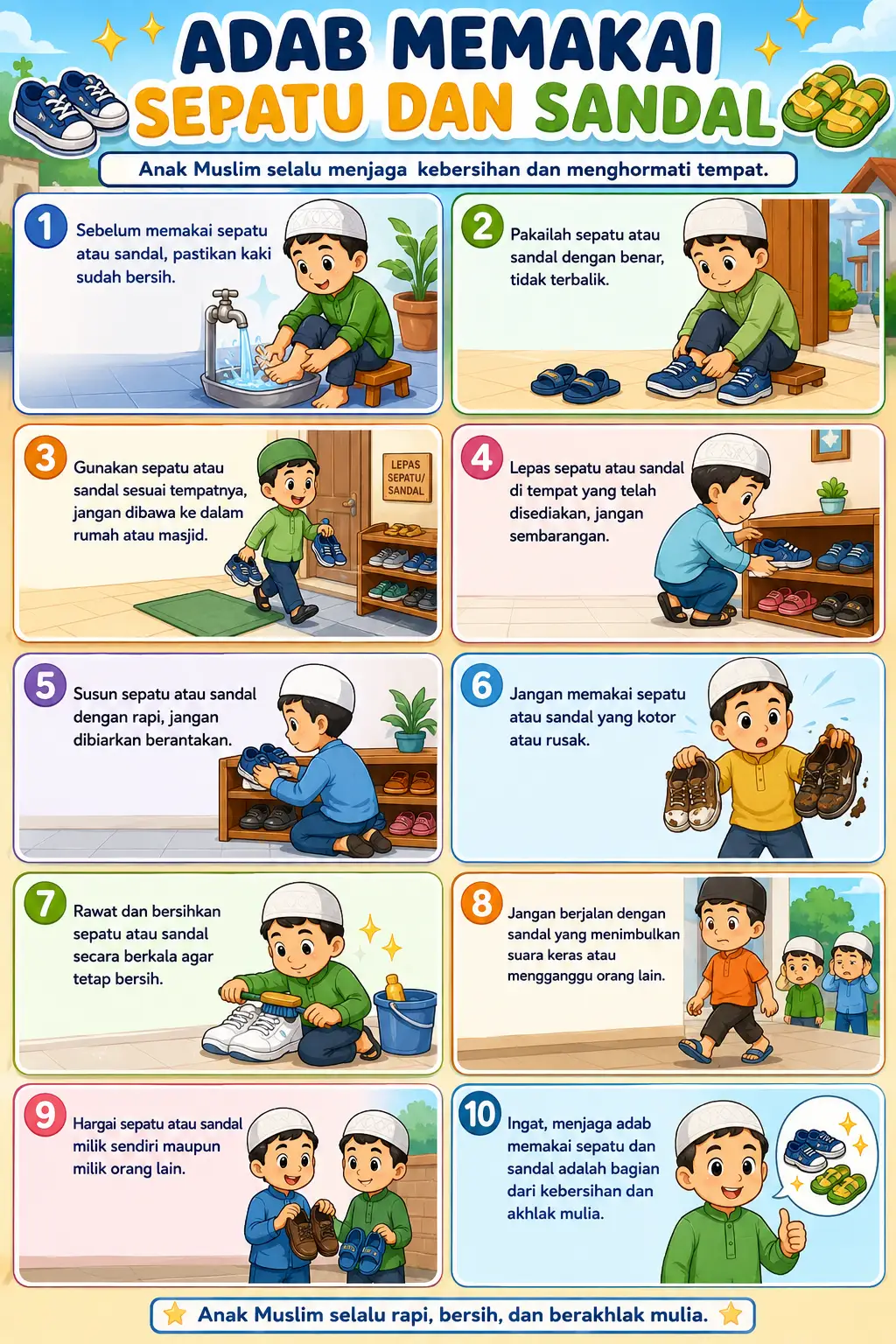 ADAB MEMAKAI
SEPATU DAN SANDAL

Anak Muslim selalu menjaga kebersihan dan menghormati tempat.

1 Sebelum memakai sepatu atau sandal, pastikan kaki sudah bersih.

2 Pakailah sepatu atau sandal dengan benar, tidak terbalik.

3 Gunakan sepatu atau sandal sesuai tempatnya, jangan dibawa ke dalam rumah atau masjid.

LEPAS SEPATU/ SANDAL

4 Lepas sepatu atau sandal di tempat yang telah disediakan, jangan sembarangan.

5 Susun sepatu atau sandal dengan rapi, jangan dibiarkan berantakan.

6 Jangan memakai sepatu atau sandal yang kotor atau rusak.

7 Rawat dan bersihkan sepatu atau sandal secara berkala agar tetap bersih.

8 Jangan berjalan dengan sandal yang menimbulkan suara keras atau mengganggu orang lain.

9 Hargai sepatu atau sandal milik sendiri maupun milik orang lain.

10 Ingat, menjaga adab memakai sepatu dan sandal adalah bagian dari kebersihan dan akhlak mulia.

Anak Muslim selalu rapi, bersih, dan berakhlak mulia.