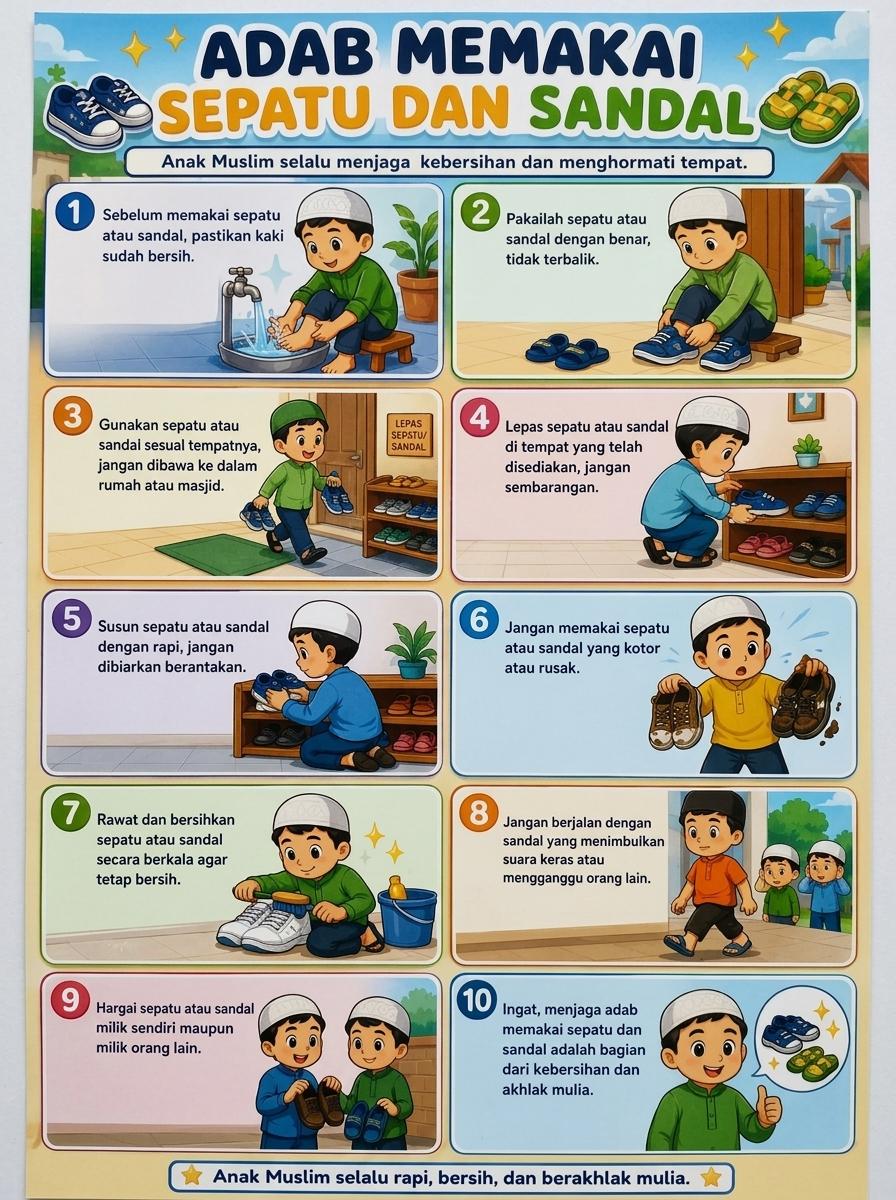 ADAB MEMAKAI
SEPATU DAN SANDAL

Anak Muslim selalu menjaga kebersihan dan menghormati tempat.

1 Sebelum memakai sepatu atau sandal, pastikan kaki sudah bersih.

2 Pakailah sepatu atau sandal dengan benar, tidak terbalik.

3 Gunakan sepatu atau sandal sesual tempatnya, jangan dibawa ke dalam rumah atau masjid.

LEPAS SEPSTU/ SANDAL

4 Lepas sepatu atau sandal di tempat yang telah disediakan, jangan sembarangan.

5 Susun sepatu atau sandal dengan rapi, jangan dibiarkan berantakan.

6 Jangan memakai sepatu atau sandal yang kotor atau rusak.

7 Rawat dan bersihkan sepatu atau sandal secara berkala agar tetap bersih.

8 Jangan berjalan dengan sandal yang menimbulkan suara keras atau mengganggu orang lain.

9 Hargai sepatu atau sandal milik sendiri maupun milik orang lain.

10 Ingat, menjaga adab memakai sepatu dan sandal adalah bagian dari kebersihan dan akhlak mulia.

Anak Muslim selalu rapi, bersih, dan berakhlak mulia.